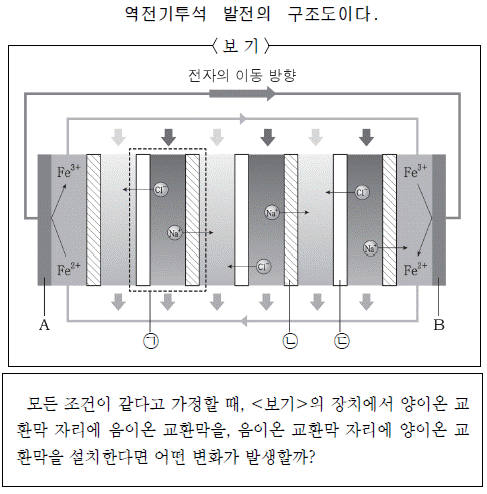 역전기투석 발전의 구조도이다.

〈보 기〉

전자의 이동 방향

$Fe^{3+}$

$Fe^{2+}$

$Cl^-$

$Na^+$

$Na^+$

$Cl^-$

$Cl^-$

$Na^+$

$Fe^{3+}$

$Fe^{2+}$

A

㉠

㉡

㉢

B

모든 조건이 같다고 가정할 때, <보기>의 장치에서 양이온 교환막 자리에 음이온 교환막을, 음이온 교환막 자리에 양이온 교환막을 설치한다면 어떤 변화가 발생할까?