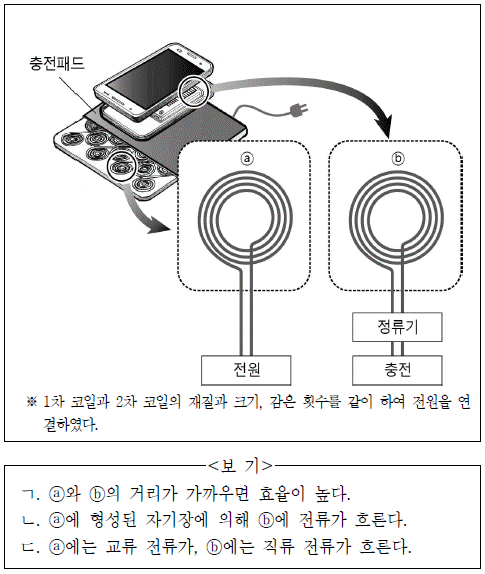 충전패드

ⓐ

ⓑ

정류기

전원

충전

※ 1차 코일과 2차 코일의 재질과 크기, 감은 횟수를 같이 하여 전원을 연결하였다.

<보 기>

ㄱ. ⓐ와 ⓑ의 거리가 가까우면 효율이 높다.
ㄴ. ⓐ에 형성된 자기장에 의해 ⓑ에 전류가 흐른다.
ㄷ. ⓐ에는 교류 전류가, ⓑ에는 직류 전류가 흐른다.